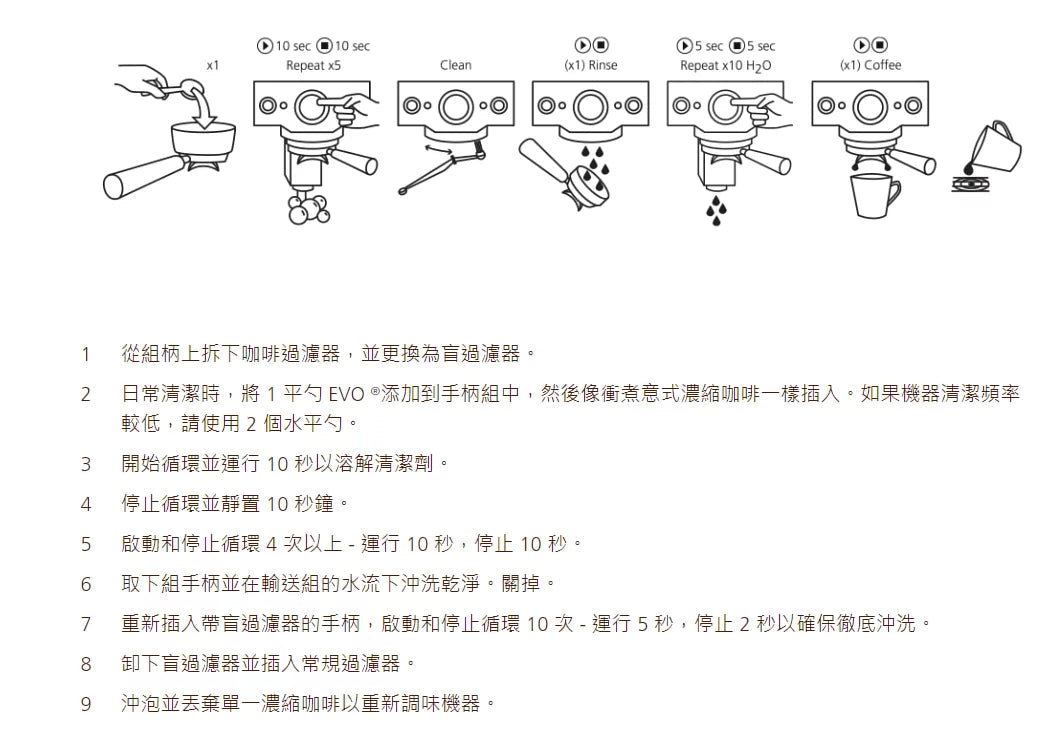 x1

10 sec 10 sec
Repeat x5

Clean

(x1) Rinse

5 sec 5 sec
Repeat x10 $H_2O$

(x1) Coffee

1 從組柄上拆下咖啡過濾器，並更換為盲過濾器。

2 日常清潔時，將 1 平勺 EVO ®添加到手柄組中，然後像衝煮意式濃縮咖啡一樣插入。如果機器清潔頻率較低，請使用 2 個水平勺。

3 開始循環並運行 10 秒以溶解清潔劑。

4 停止循環並靜置 10 秒鐘。

5 啟動和停止循環 4 次以上 - 運行 10 秒，停止 10 秒。

6 取下組手柄並在輸送組的水流下沖洗乾淨。關掉。

7 重新插入帶盲過濾器的手柄，啟動和停止循環 10 次 - 運行 5 秒，停止 2 秒以確保徹底沖洗。

8 卸下盲過濾器並插入常規過濾器。

9 沖泡並丟棄單一濃縮咖啡以重新調味機器。