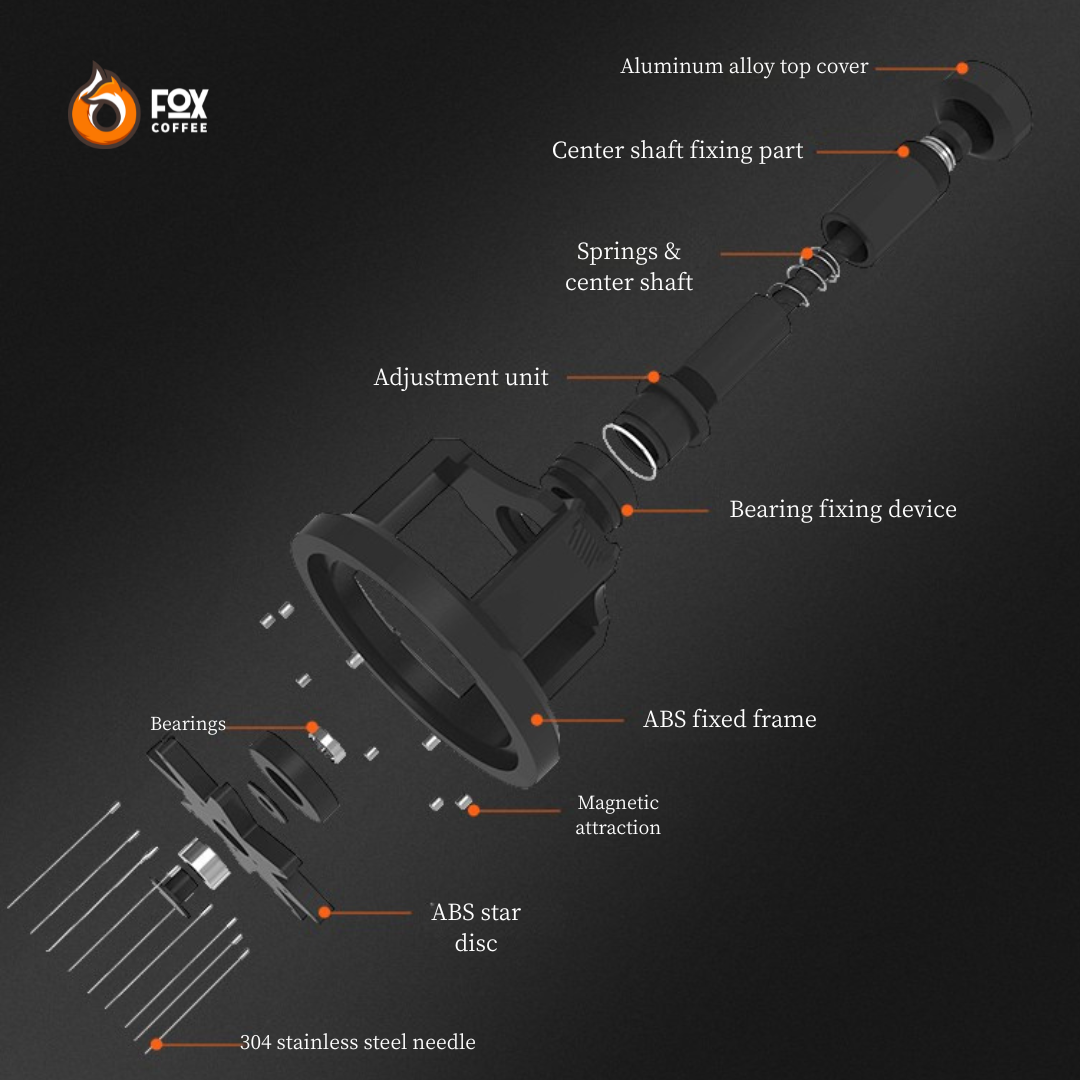 FOX
COFFEE

Aluminum alloy top cover

Center shaft fixing part

Springs & center shaft

Adjustment unit

Bearing fixing device

ABS fixed frame

Bearings

Magnetic attraction

ABS star disc

304 stainless steel needle