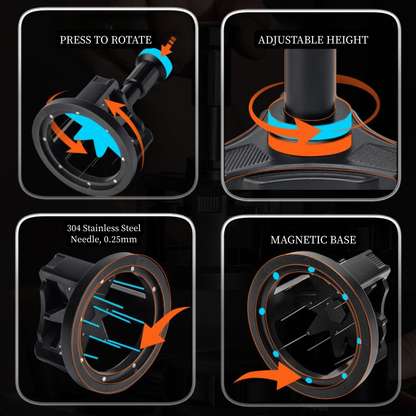 PRESS TO ROTATE

ADJUSTABLE HEIGHT

304 Stainless Steel Needle, 0.25mm

MAGNETIC BASE